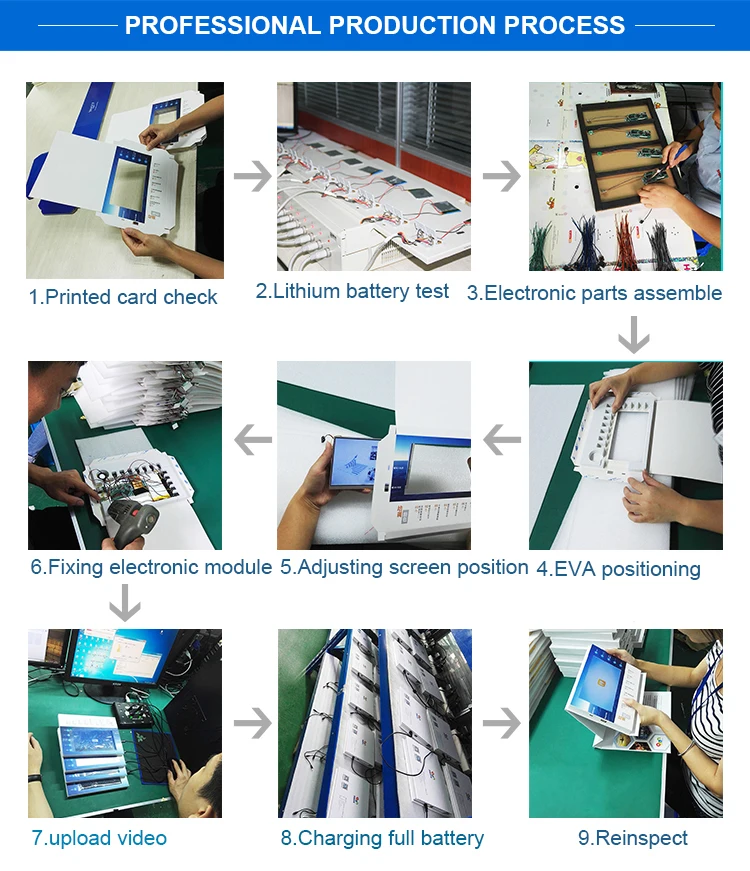 PROFESSIONAL PRODUCTION PROCESS

1.Printed card check

2.Lithium battery test

3.Electronic parts assemble

4.EVA positioning

5.Adjusting screen position

6.Fixing electronic module

7.upload video

8.Charging full battery

9.Reinspect