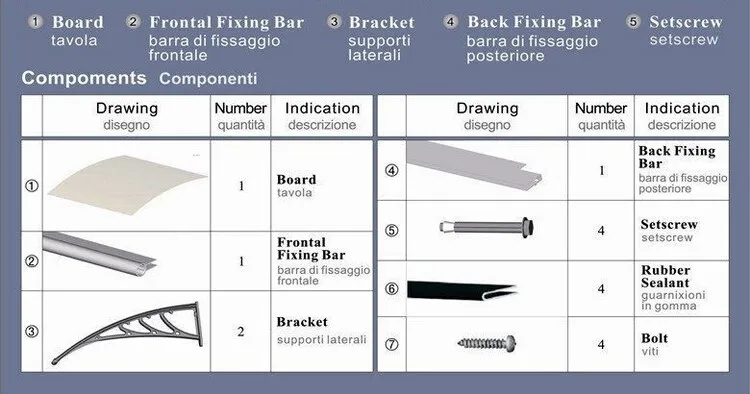 1 Board
tavola

2 Frontal Fixing Bar
barra di fissaggio frontale

3 Bracket
supporti laterali

4 Back Fixing Bar
barra di fissaggio posteriore

5 Setscrew
setscrew

Compoments Componenti

| | Drawing disegno | Number quantità | Indication descrizione |
|---|---|---|---|
| ① | | 1 | Board tavola |
| ② | | 1 | Frontal Fixing Bar barra di fissaggio frontale |
| ③ | | 2 | Bracket supporti laterali |

| | Drawing disegno | Number quantità | Indication descrizione |
|---|---|---|---|
| ④ | | 1 | Back Fixing Bar barra di fissaggio posteriore |
| ⑤ | | 4 | Setscrew setscrew |
| ⑥ | | 4 | Rubber Sealant guarnixioni in gomma |
| ⑦ | | 4 | Bolt viti |