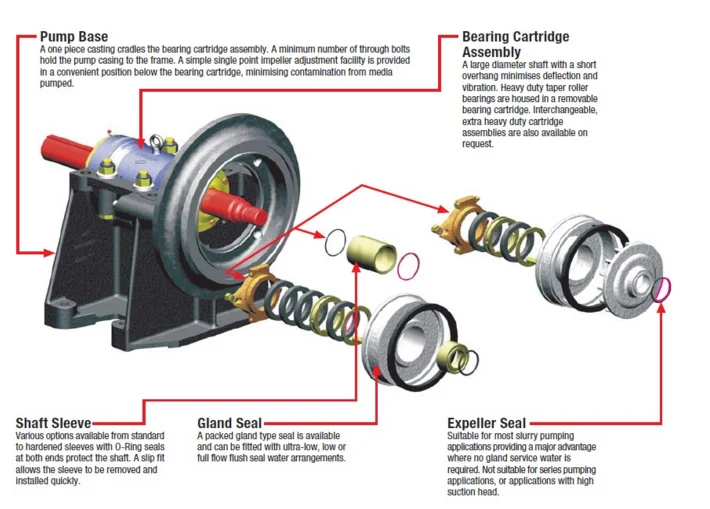 Pump Base
A one piece casting cradles the bearing cartridge assembly. A minimum number of through bolts hold the pump casing to the frame. A simple single point impeller adjustment facility is provided in a convenient position below the bearing cartridge, minimising contamination from media pumped.

Bearing Cartridge Assembly
A large diameter shaft with a short overhang minimises deflection and vibration. Heavy duty taper roller bearings are housed in a removable bearing cartridge. Interchangeable, extra heavy duty cartridge assemblies are also available on request.

Shaft Sleeve
Various options available from standard to hardened sleeves with O-Ring seals at both ends protect the shaft. A slip fit allows the sleeve to be removed and installed quickly.

Gland Seal
A packed gland type seal is available and can be fitted with ultra-low, low or full flow flush seal water arrangements.

Expeller Seal
Suitable for most slurry pumping applications providing a major advantage where no gland service water is required. Not suitable for series pumping applications, or applications with high suction head.