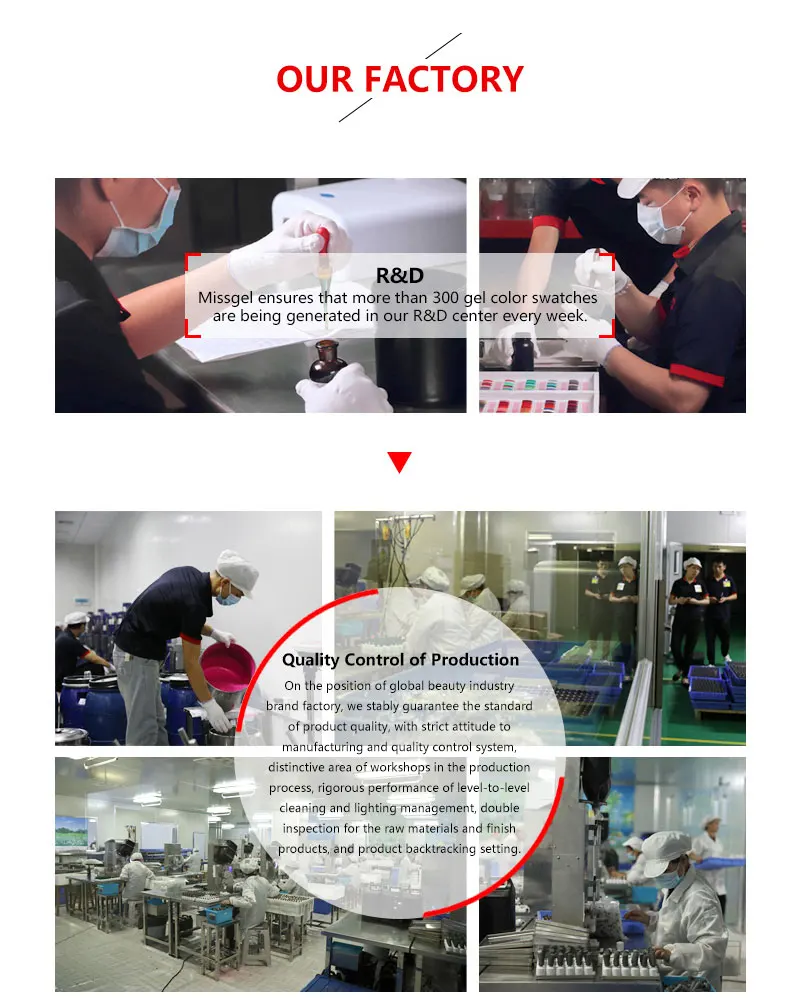 OUR FACTORY

R&D

Missgel ensures that more than 300 gel color swatches are being generated in our R&D center every week.

Quality Control of Production

On the position of global beauty industry brand factory, we stably guarantee the standard of product quality, with strict attitude to manufacturing and quality control system, distinctive area of workshops in the production process, rigorous performance of level-to-level cleaning and lighting management, double inspection for the raw materials and finish products, and product backtracking setting.