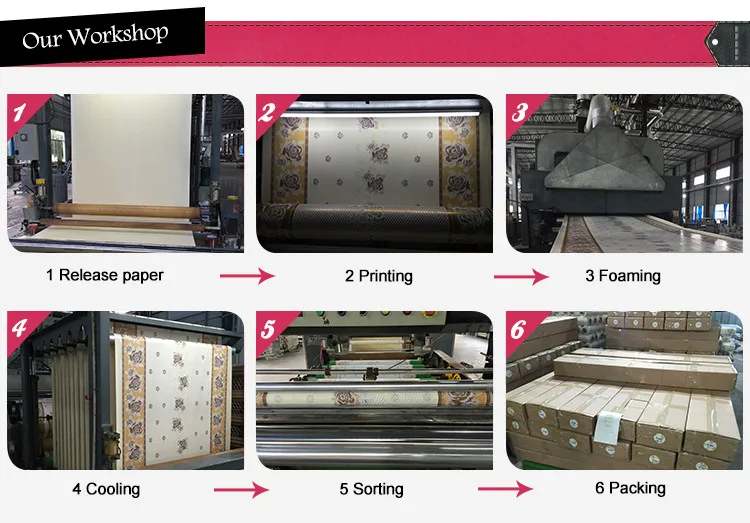 Our Workshop

1

1 Release paper

2

2 Printing

3

3 Foaming

4

4 Cooling

5

5 Sorting

6

6 Packing