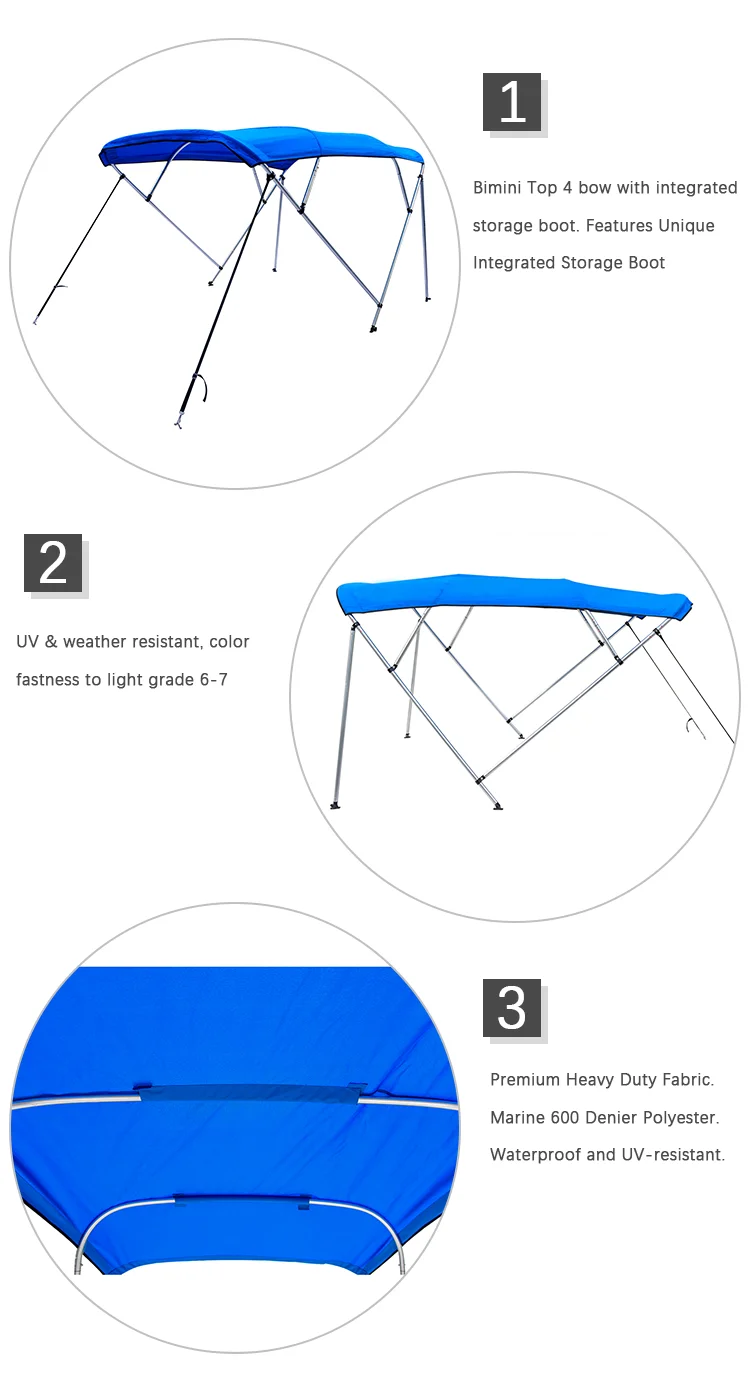 1

Bimini Top 4 bow with integrated storage boot. Features Unique Integrated Storage Boot

2

UV & weather resistant, color fastness to light grade 6-7

3

Premium Heavy Duty Fabric. Marine 600 Denier Polyester. Waterproof and UV-resistant.