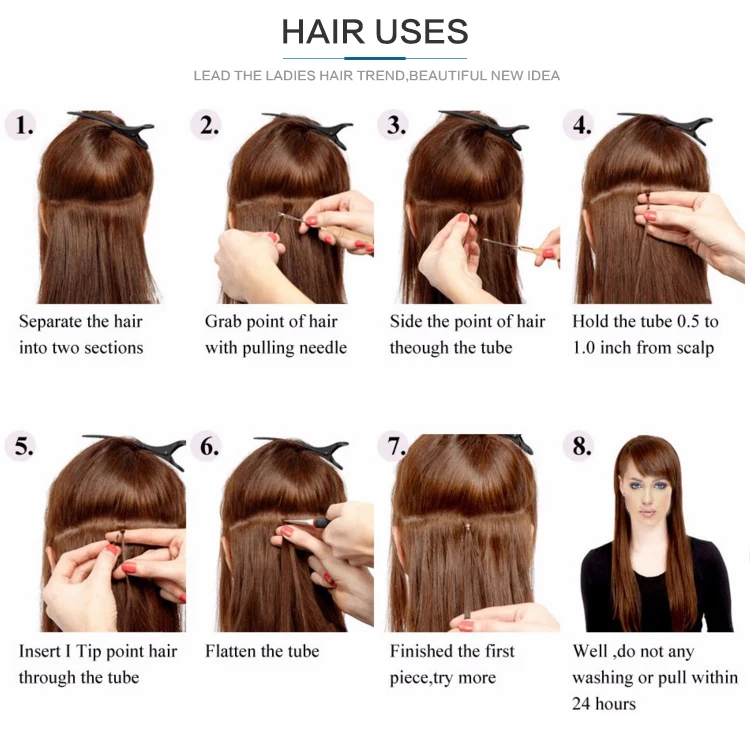 HAIR USES

LEAD THE LADIES HAIR TREND,BEAUTIFUL NEW IDEA

1.
Separate the hair into two sections

2.
Grab point of hair with pulling needle

3.
Side the point of hair theough the tube

4.
Hold the tube 0.5 to 1.0 inch from scalp

5.
Insert I Tip point hair through the tube

6.
Flatten the tube

7.
Finished the first piece,try more

8.
Well ,do not any washing or pull within 24 hours