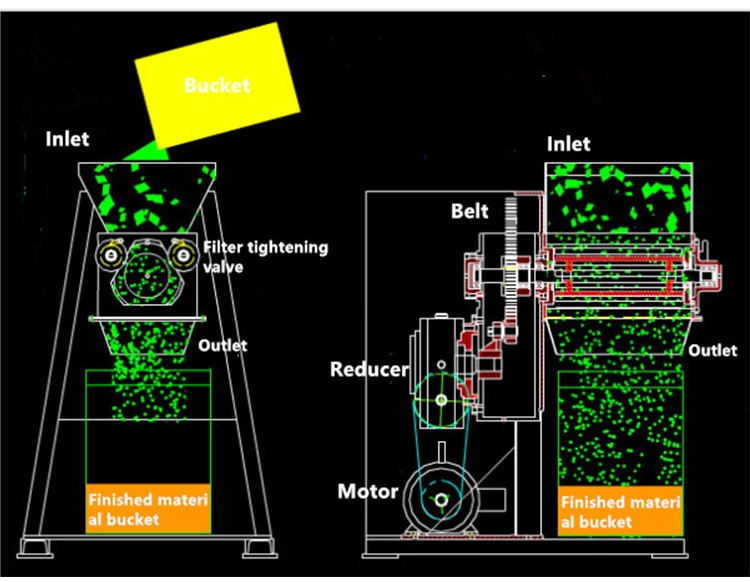 Bucket

Inlet

Filter tightening valve

Outlet

Finished materi al bucket

Inlet

Belt

Reducer

Outlet

Motor

Finished materi al bucket