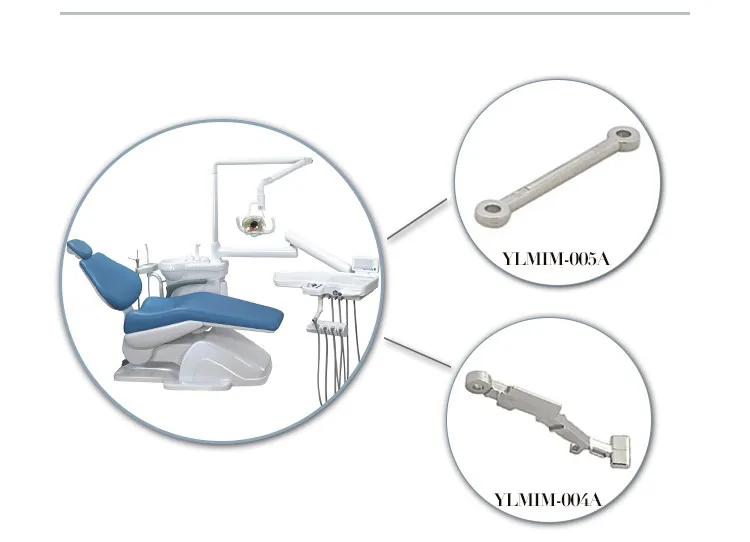 YLMIM-005A

YLMIM-004A