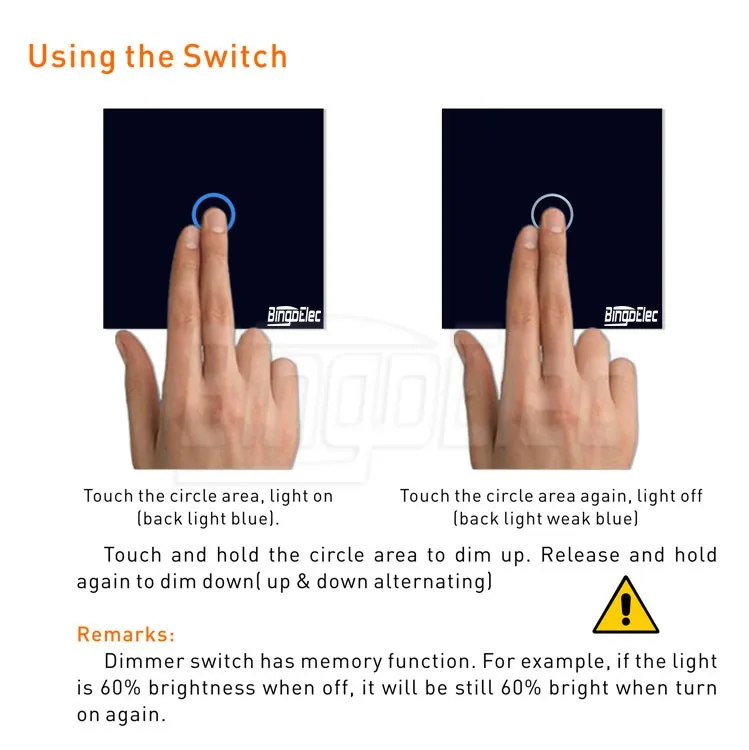 Using the Switch

BingoElec

BingoElec

Touch the circle area, light on (back light blue).

Touch the circle area again, light off (back light weak blue)

Touch and hold the circle area to dim up. Release and hold again to dim down( up & down alternating)

Remarks:

Dimmer switch has memory function. For example, if the light is 60% brightness when off, it will be still 60% bright when turn on again.