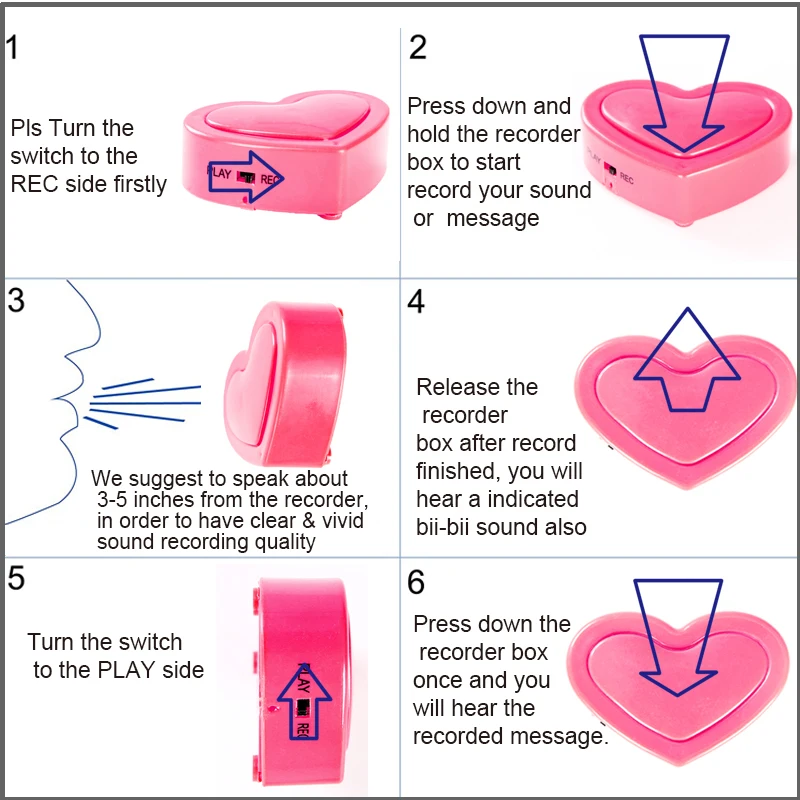 1

Pls Turn the switch to the REC side firstly

PLAY REC

2

Press down and hold the recorder box to start record your sound or message

PLAY REC

3

We suggest to speak about 3-5 inches from the recorder, in order to have clear & vivid sound recording quality

4

Release the recorder box after record finished, you will hear a indicated bii-bii sound also

5

Turn the switch to the PLAY side

PLAY REC

6

Press down the recorder box once and you will hear the recorded message.