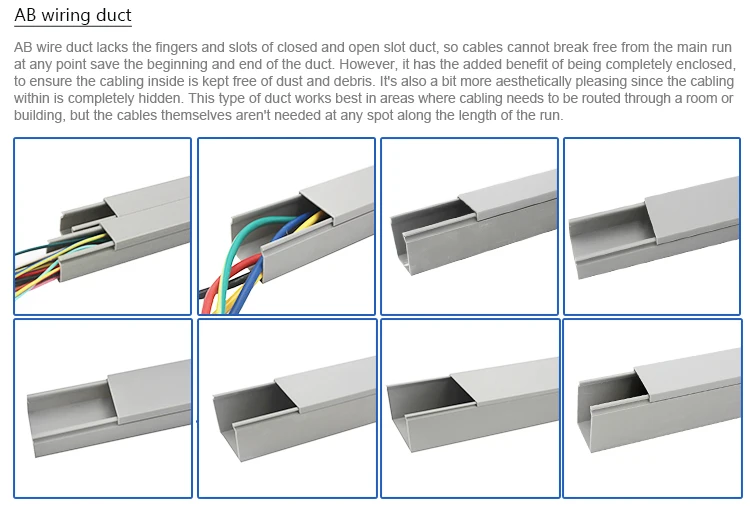 AB wiring duct

AB wire duct lacks the fingers and slots of closed and open slot duct, so cables cannot break free from the main run at any point save the beginning and end of the duct. However, it has the added benefit of being completely enclosed, to ensure the cabling inside is kept free of dust and debris. It's also a bit more aesthetically pleasing since the cabling within is completely hidden. This type of duct works best in areas where cabling needs to be routed through a room or building, but the cables themselves aren't needed at any spot along the length of the run.