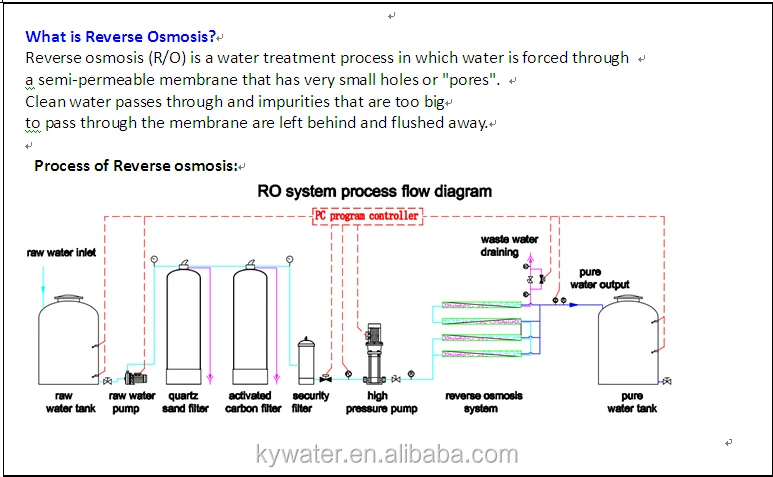 What is Reverse Osmosis?

Reverse osmosis (R/O) is a water treatment process in which water is forced through a semi-permeable membrane that has very small holes or "pores".
Clean water passes through and impurities that are too big to pass through the membrane are left behind and flushed away.

Process of Reverse osmosis:

RO system process flow diagram

PC program controller

raw water inlet

waste water draining

pure water output

raw water tank

raw water pump

quartz sand filter

activated carbon filter

security filter

high pressure pump

reverse osmosis system

pure water tank

kywater.en.alibaba.com