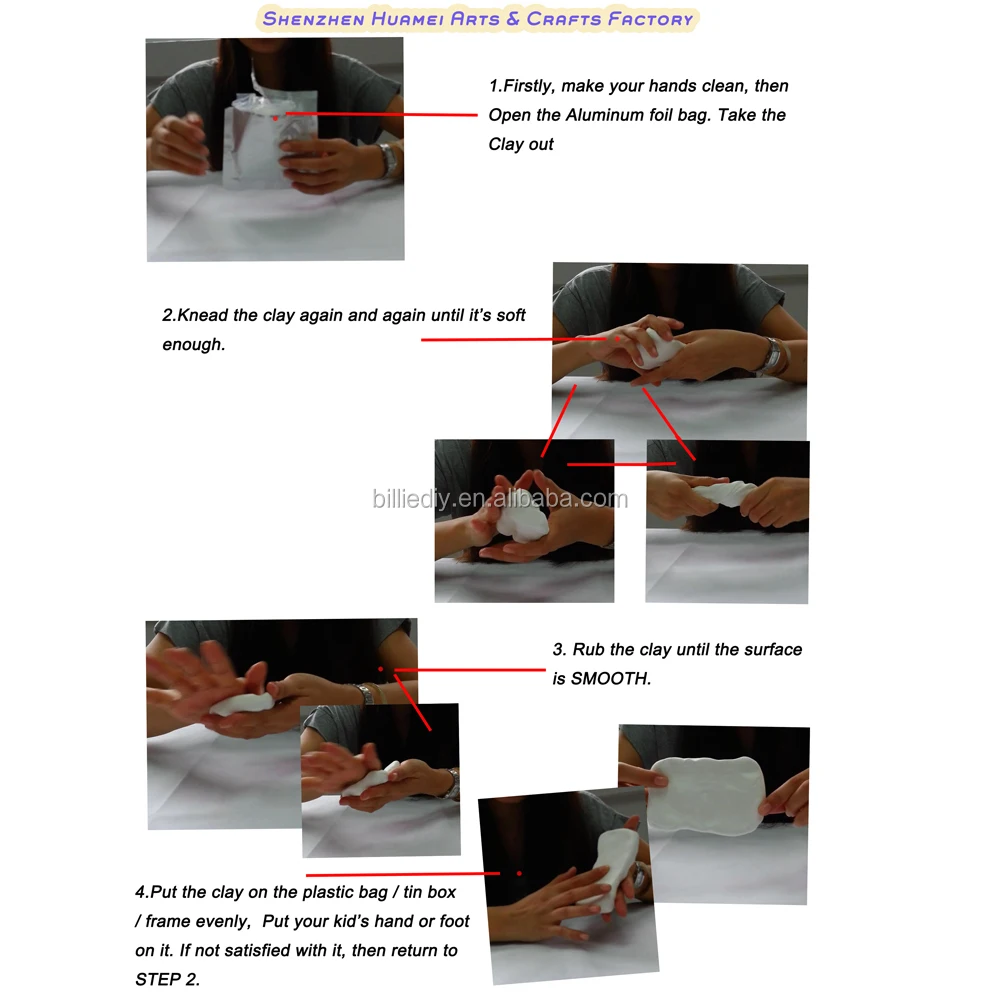 SHENZHEN HUAMEI ARTS & CRAFTS FACTORY

1.Firstly, make your hands clean, then Open the Aluminum foil bag. Take the Clay out

2.Knead the clay again and again until it's soft enough.

billiediy.en.alibaba.com

3. Rub the clay until the surface is SMOOTH.

4.Put the clay on the plastic bag / tin box / frame evenly, Put your kid's hand or foot on it. If not satisfied with it, then return to STEP 2.