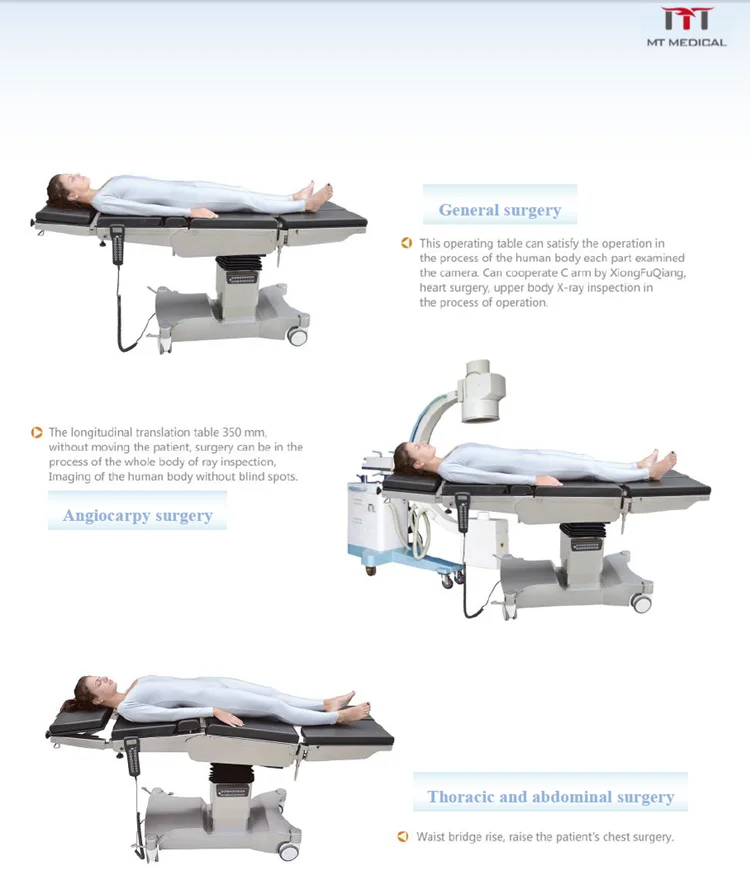 MT MEDICAL

General surgery

This operating table can satisfy the operation in the process of the human body each part examined the camera. Can cooperate C arm by XiongFuQiang, heart surgery, upper body X-ray inspection in the process of operation.

The longitudinal translation table 350 mm, without moving the patient, surgery can be in the process of the whole body of ray inspection, Imaging of the human body without blind spots.

Angiocarpy surgery

Thoracic and abdominal surgery

Waist bridge rise, raise the patient's chest surgery.