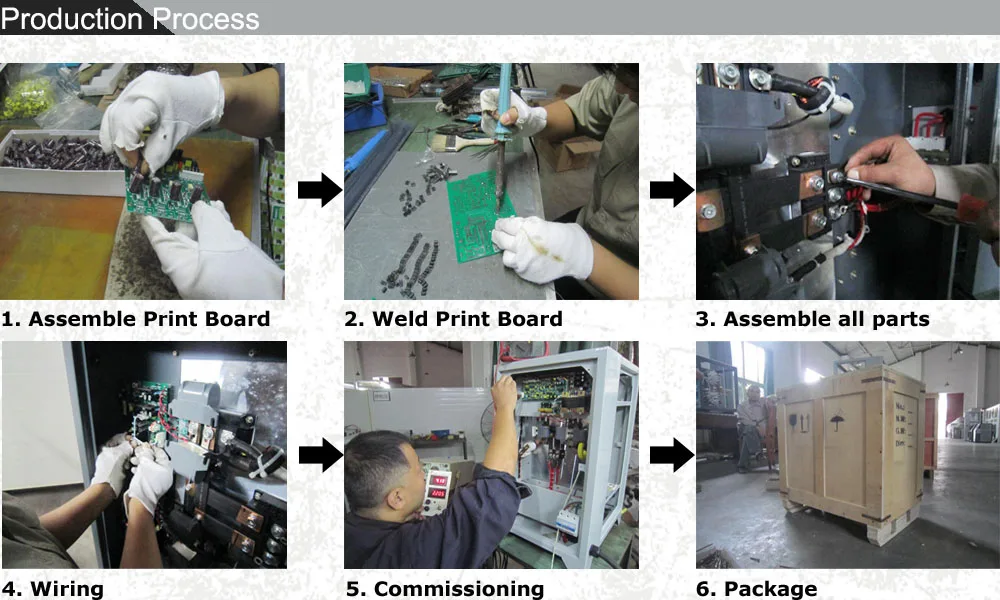 Production Process

1. Assemble Print Board

2. Weld Print Board

3. Assemble all parts

4. Wiring

5. Commissioning

6. Package