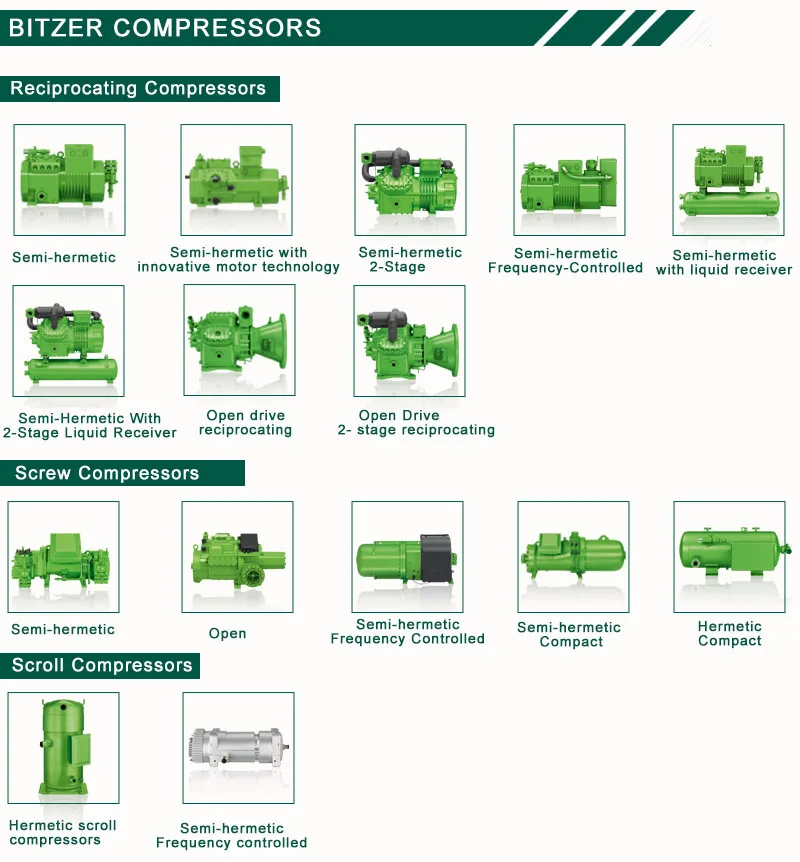 BITZER COMPRESSORS

Reciprocating Compressors

Semi-hermetic

Semi-hermetic with innovative motor technology

Semi-hermetic 2-Stage

Semi-hermetic Frequency-Controlled

Semi-hermetic with liquid receiver

Semi-Hermetic With 2-Stage Liquid Receiver

Open drive reciprocating

Open Drive 2- stage reciprocating

Screw Compressors

Semi-hermetic

Open

Semi-hermetic Frequency Controlled

Semi-hermetic Compact

Hermetic Compact

Scroll Compressors

Hermetic scroll compressors

Semi-hermetic Frequency controlled