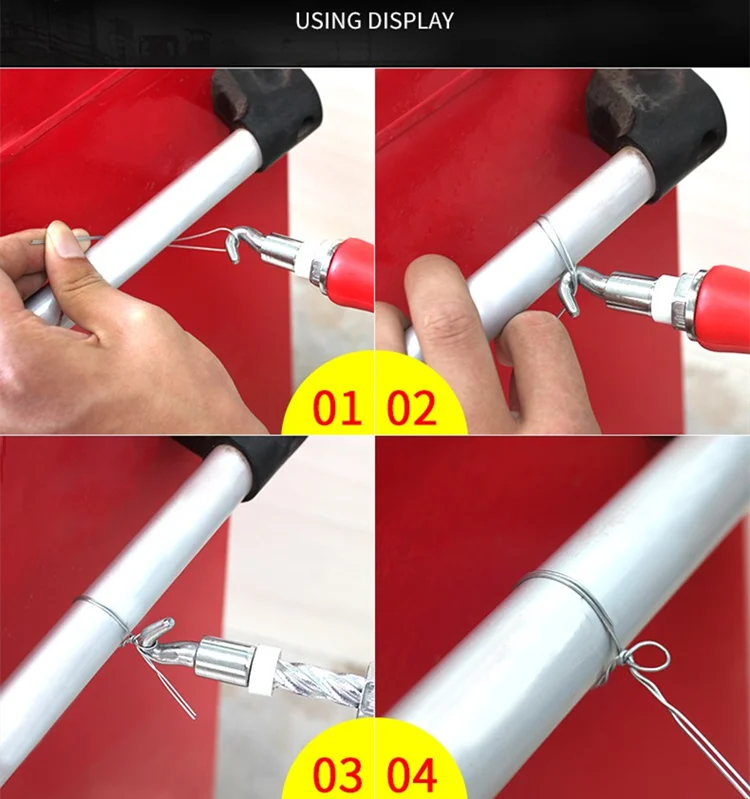 USING DISPLAY

01 02

03 04