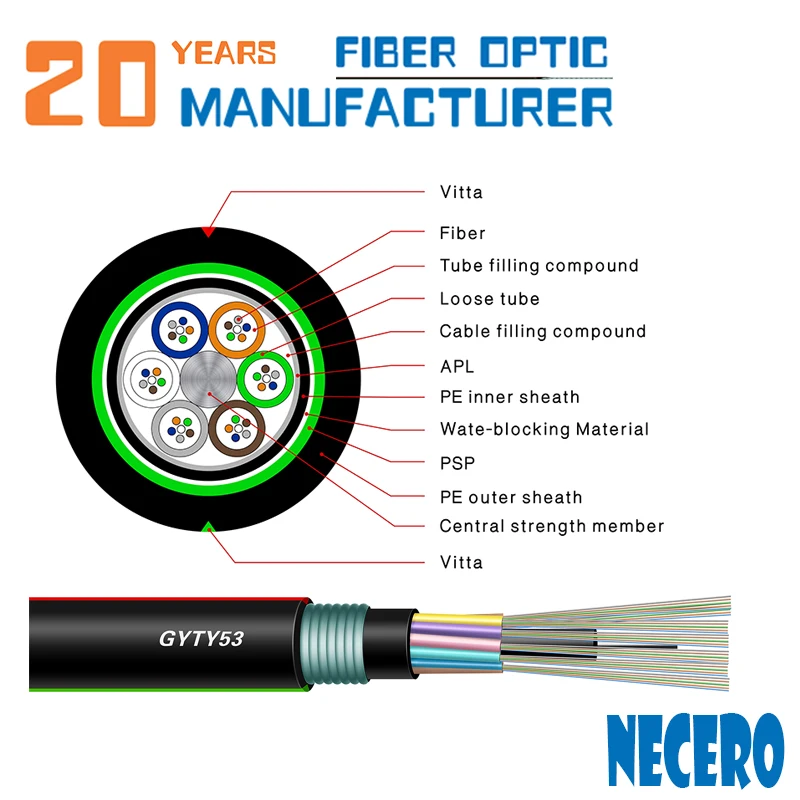 20 YEARS FIBER OPTIC MANUFACTURER

Vitta
Fiber
Tube filling compound
Loose tube
Cable filling compound
APL
PE inner sheath
Wate-blocking Material
PSP
PE outer sheath
Central strength member
Vitta

GYTY53

NECERO