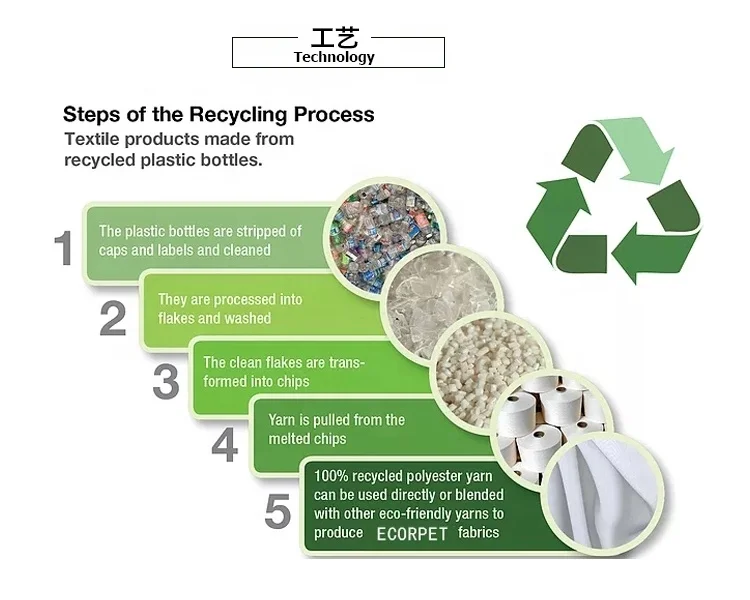 工艺
Technology

Steps of the Recycling Process
Textile products made from recycled plastic bottles.

1 The plastic bottles are stripped of caps and labels and cleaned

2 They are processed into flakes and washed

3 The clean flakes are transformed into chips

4 Yarn is pulled from the melted chips

5 100% recycled polyester yarn can be used directly or blended with other eco-friendly yarns to produce ECORPET fabrics