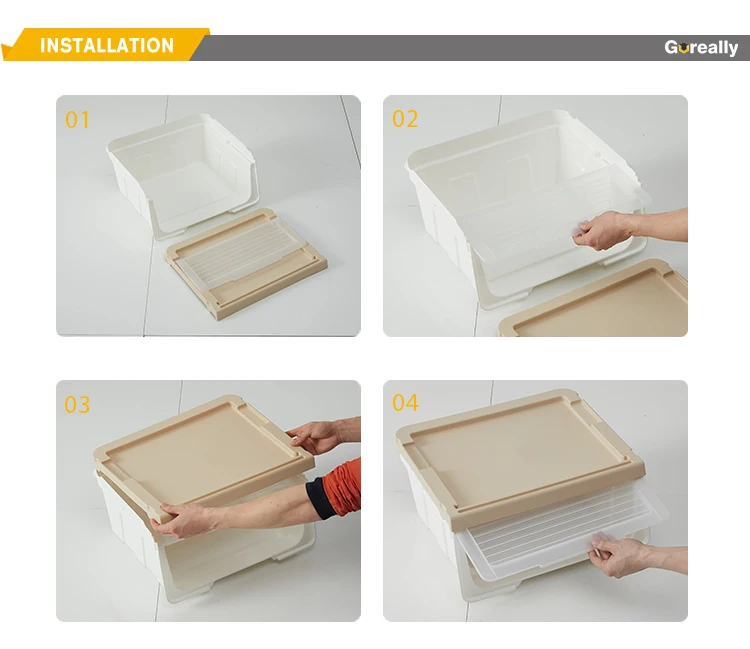 INSTALLATION

Goreally

01

02

03

04