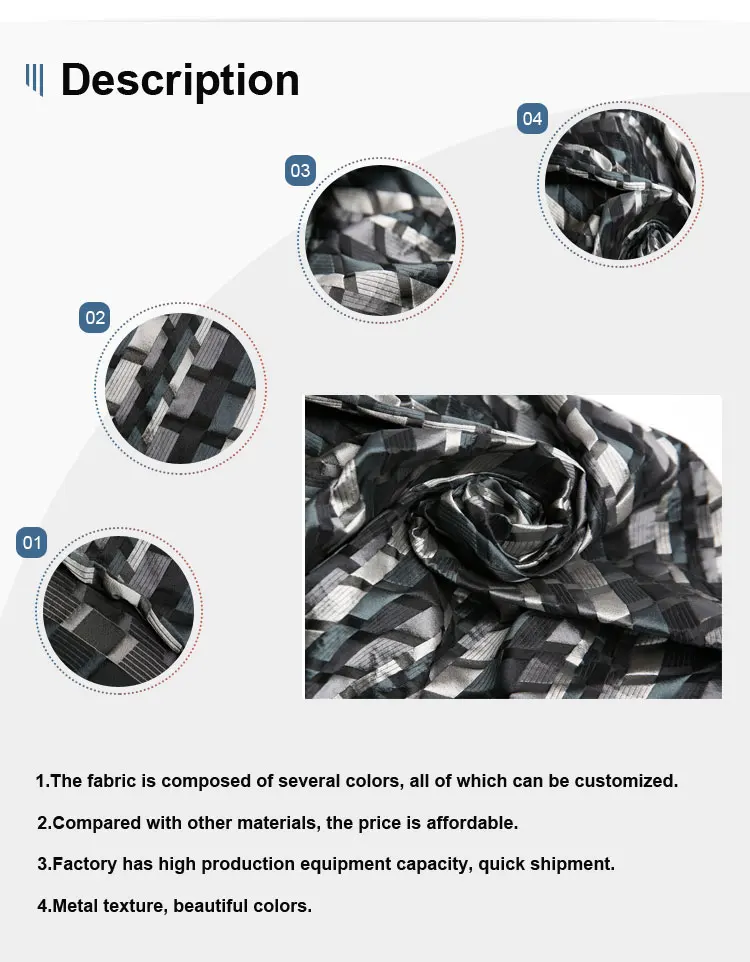 Description

04

03

02

01

1.The fabric is composed of several colors, all of which can be customized.

2.Compared with other materials, the price is affordable.

3.Factory has high production equipment capacity, quick shipment.

4.Metal texture, beautiful colors.