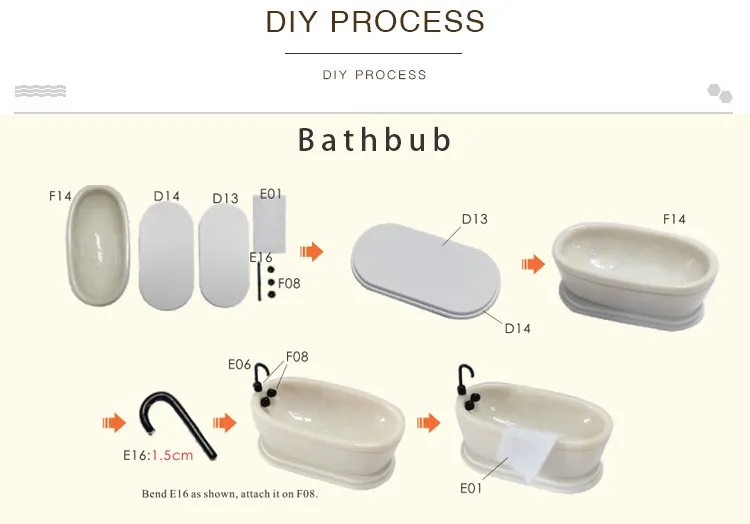 DIY PROCESS

DIY PROCESS

Bathbub

F14 D14 D13 E01

E16

F08

D13

D14

F14

E06 F08

E16:1.5cm

Bend E16 as shown, attach it on F08.

E01