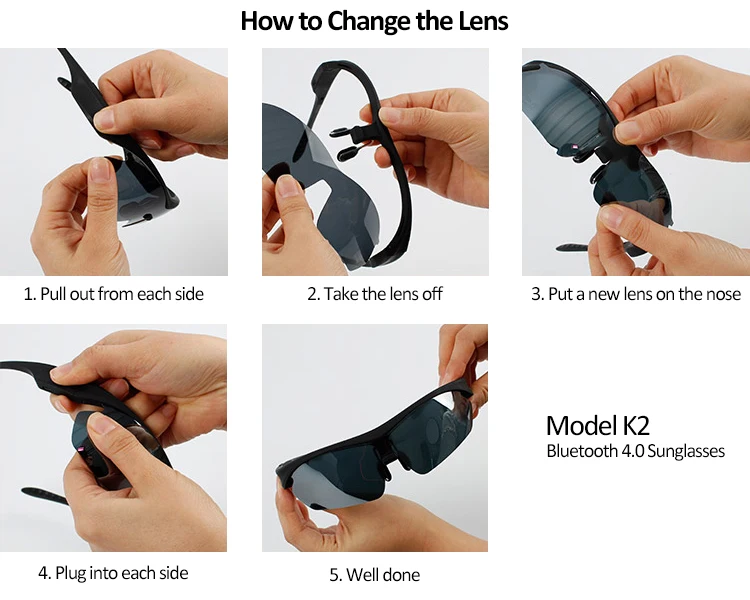 How to Change the Lens

1. Pull out from each side

2. Take the lens off

3. Put a new lens on the nose

4. Plug into each side

5. Well done

Model K2
Bluetooth 4.0 Sunglasses