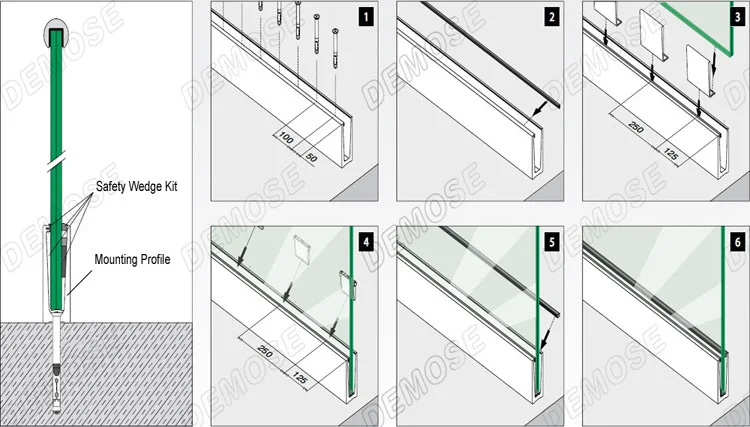 DEMOSE

Safety Wedge Kit

Mounting Profile

1

100

50

2

3

250

125

4

250

125

5

6