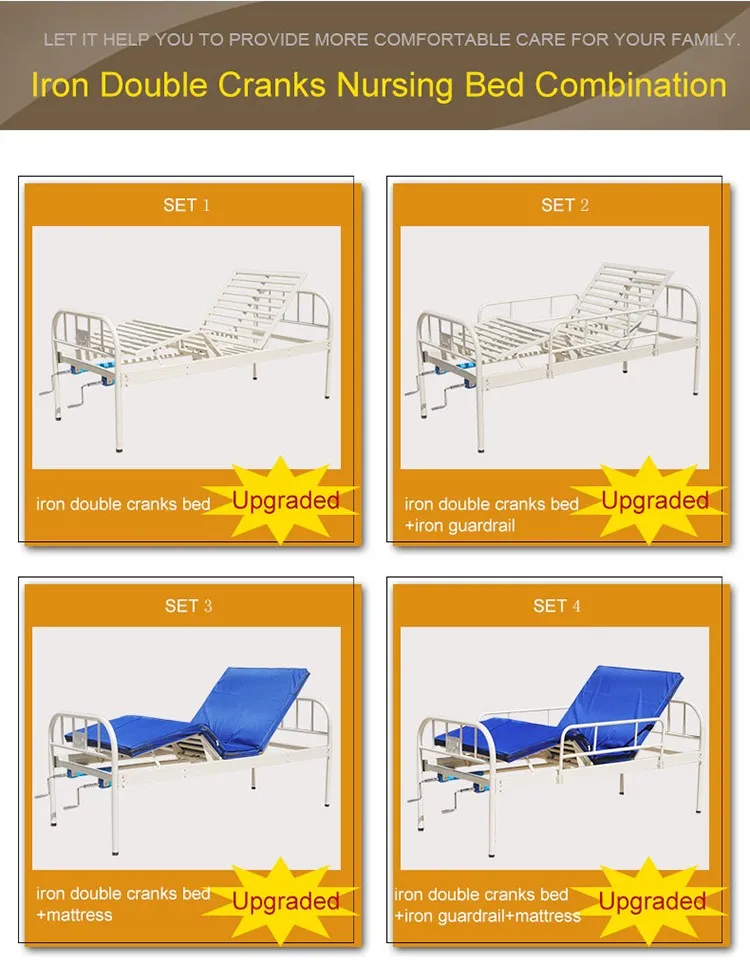 LET IT HELP YOU TO PROVIDE MORE COMFORTABLE CARE FOR YOUR FAMILY.

Iron Double Cranks Nursing Bed Combination

SET 1

iron double cranks bed

Upgraded

SET 2

iron double cranks bed
+iron guardrail

Upgraded

SET 3

iron double cranks bed
+mattress

Upgraded

SET 4

iron double cranks bed
+iron guardrail+mattress

Upgraded