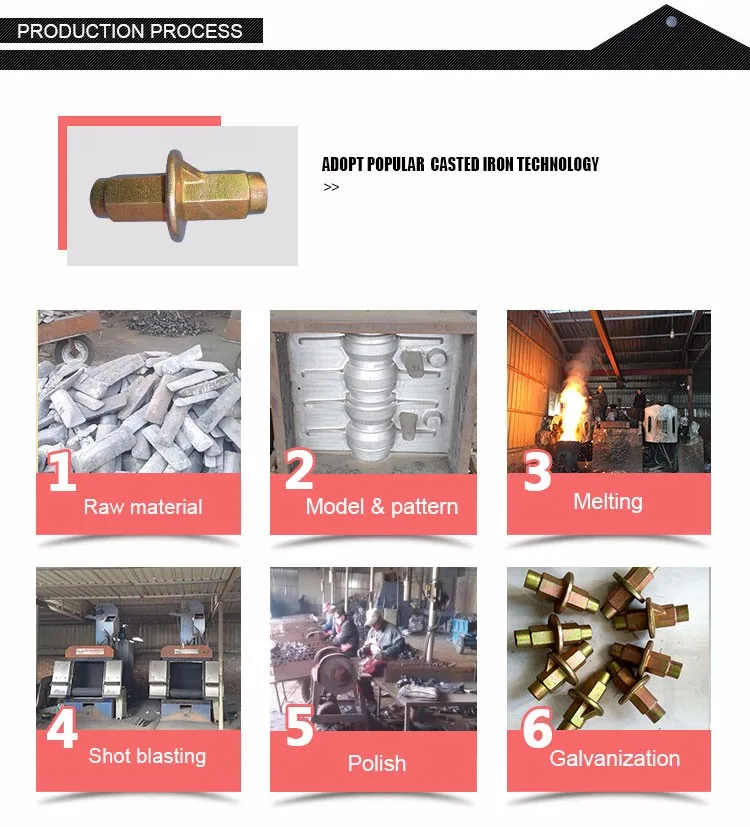 PRODUCTION PROCESS

ADOPT POPULAR CASTED IRON TECHNOLOGY
>>

1 Raw material

2 Model & pattern

3 Melting

4 Shot blasting

5 Polish

6 Galvanization