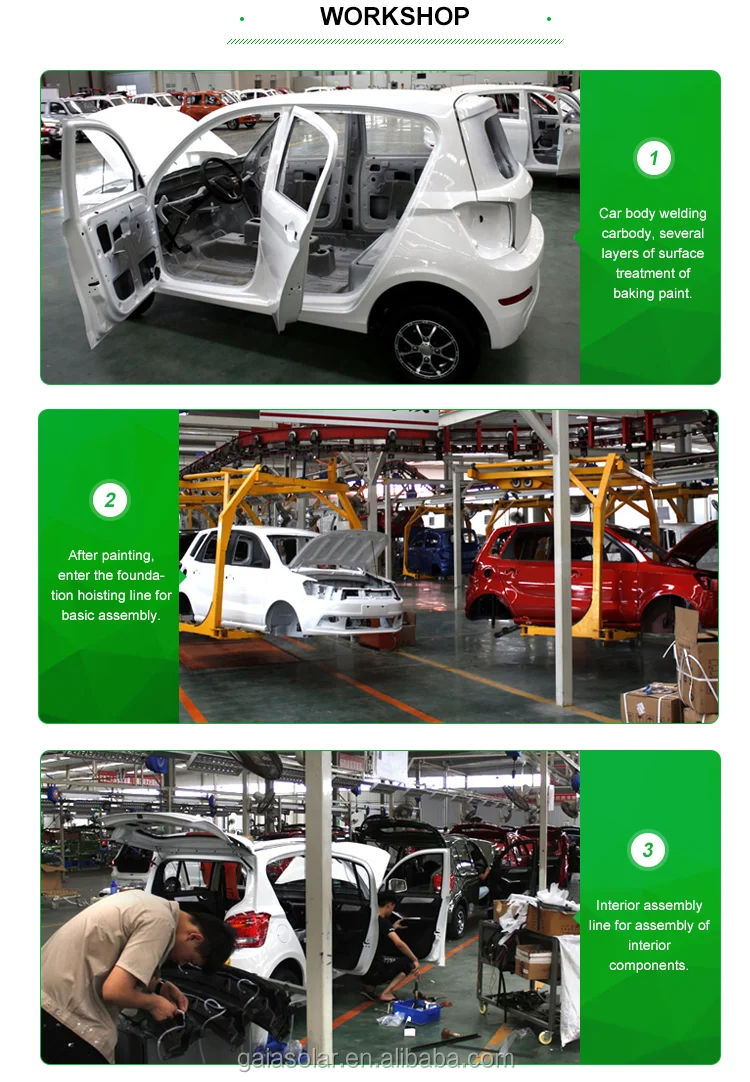 WORKSHOP

1

Car body welding carbody, several layers of surface treatment of baking paint.

2

After painting, enter the foundation hoisting line for basic assembly.

3

Interior assembly line for assembly of interior components.

gaiasolar.en.alibaba.com