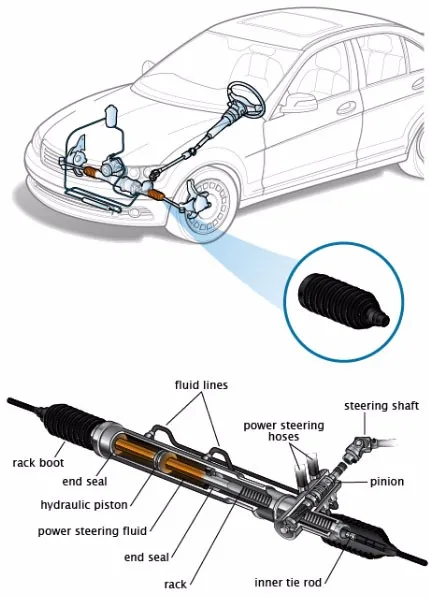 fluid lines
steering shaft
power steering hoses
rack boot
end seal
pinion
hydraulic piston
power steering fluid
end seal
rack
inner tie rod