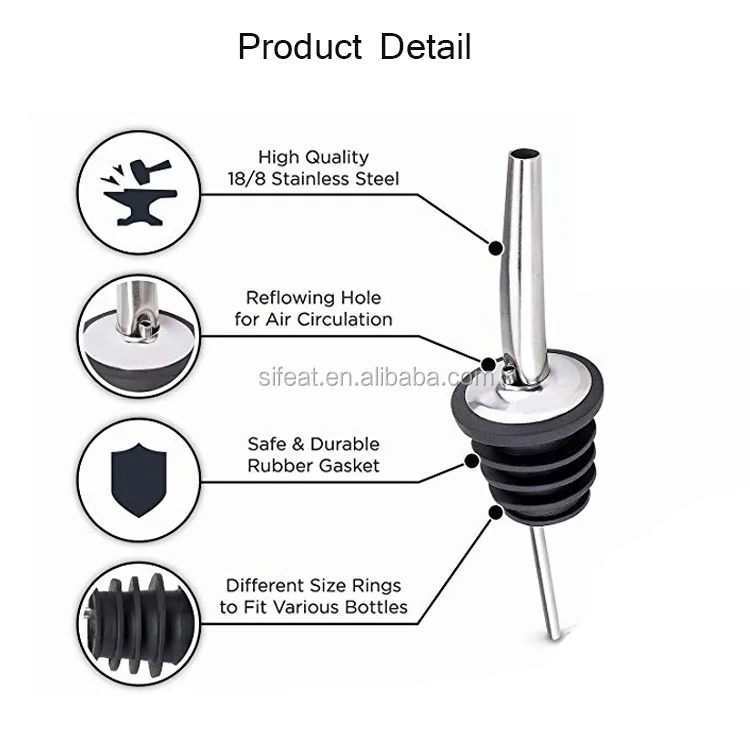 Product Detail

High Quality
18/8 Stainless Steel

Reflowing Hole
for Air Circulation

sifeat.en.alibaba.com

Safe & Durable
Rubber Gasket

Different Size Rings
to Fit Various Bottles