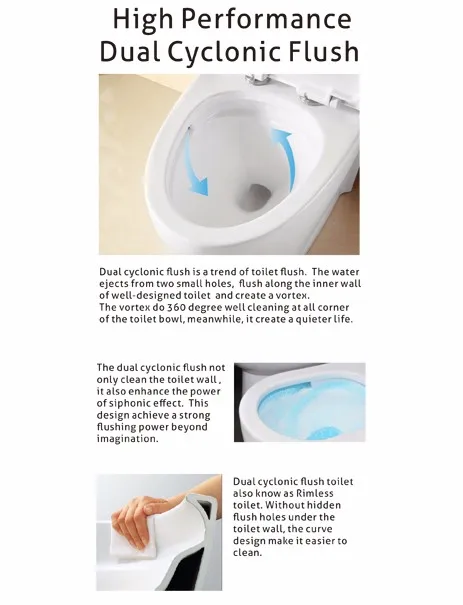 High Performance
Dual Cyclonic Flush

Dual cyclonic flush is a trend of toilet flush. The water ejects from two small holes, flush along the inner wall of well-designed toilet and create a vortex.
The vortex do 360 degree well cleaning at all corner of the toilet bowl, meanwhile, it create a quieter life.

The dual cyclonic flush not only clean the toilet wall , it also enhance the power of siphonic effect. This design achieve a strong flushing power beyond imagination.

Dual cyclonic flush toilet also know as Rimless toilet. Without hidden flush holes under the toilet wall, the curve design make it easier to clean.