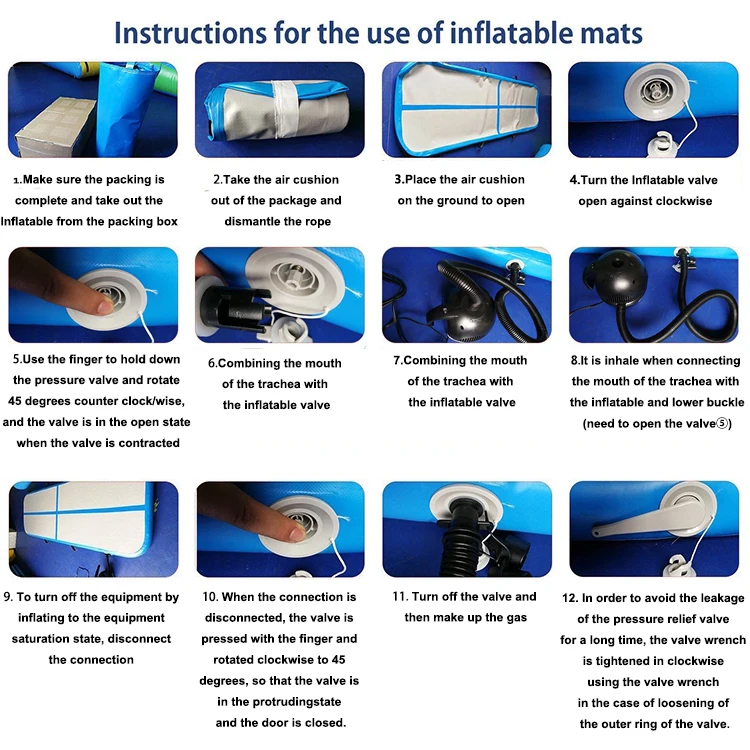 Instructions for the use of inflatable mats

1.Make sure the packing is complete and take out the Inflatable from the packing box

2.Take the air cushion out of the package and dismantle the rope

3.Place the air cushion on the ground to open

4.Turn the Inflatable valve open against clockwise

5.Use the finger to hold down the pressure valve and rotate 45 degrees counter clock/wise, and the valve is in the open state when the valve is contracted

6.Combining the mouth of the trachea with the inflatable valve

7.Combining the mouth of the trachea with the inflatable valve

8.It is inhale when connecting the mouth of the trachea with the inflatable and lower buckle (need to open the valve⑤)

9. To turn off the equipment by inflating to the equipment saturation state, disconnect the connection

10. When the connection is disconnected, the valve is pressed with the finger and rotated clockwise to 45 degrees, so that the valve is in the protrudingstate and the door is closed.

11. Turn off the valve and then make up the gas

12. In order to avoid the leakage of the pressure relief valve for a long time, the valve wrench is tightened in clockwise using the valve wrench in the case of loosening of the outer ring of the valve.