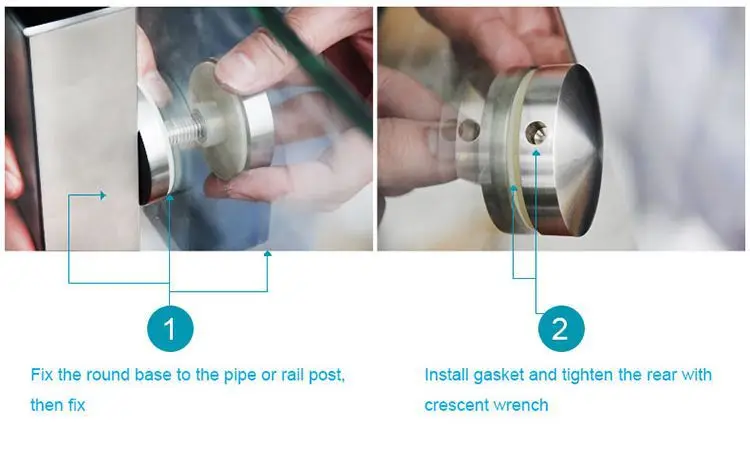 1

Fix the round base to the pipe or rail post, then fix

2

Install gasket and tighten the rear with crescent wrench