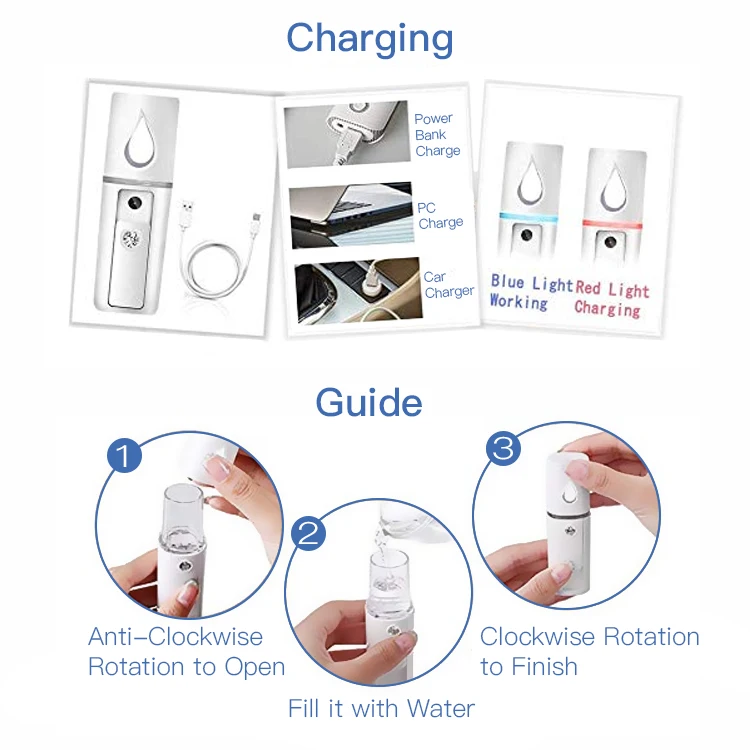 Charging

Power Bank Charge

PC Charge

Car Charger

Blue Light Working

Red Light Charging

Guide

1

Anti-Clockwise Rotation to Open

2

Fill it with Water

3

Clockwise Rotation to Finish