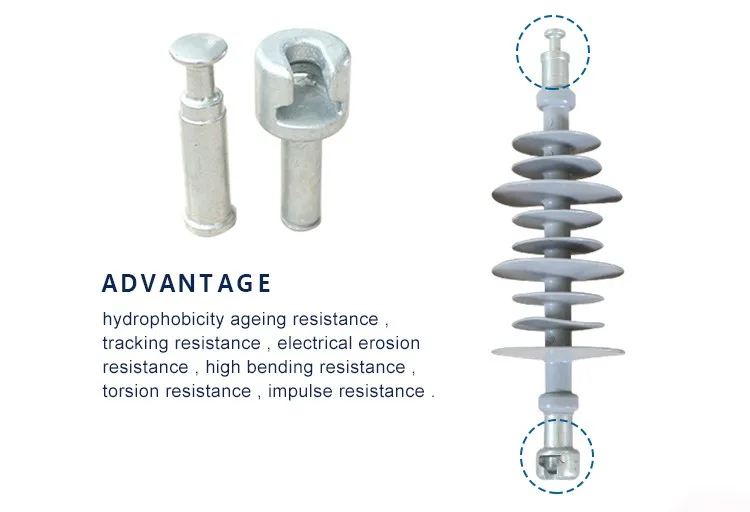 ADVANTAGE

hydrophobicity ageing resistance , tracking resistance , electrical erosion resistance , high bending resistance , torsion resistance , impulse resistance .