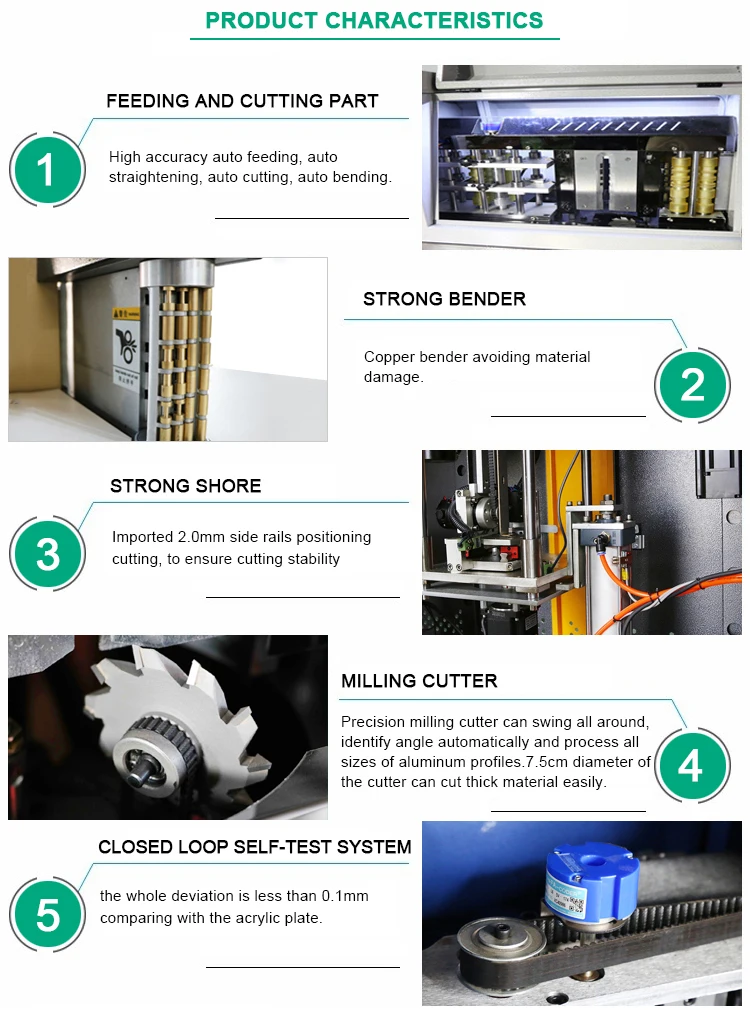 PRODUCT CHARACTERISTICS

FEEDING AND CUTTING PART

1

High accuracy auto feeding, auto straightening, auto cutting, auto bending.

STRONG BENDER

Copper bender avoiding material damage.

2

STRONG SHORE

3

Imported 2.0mm side rails positioning cutting, to ensure cutting stability

MILLING CUTTER

Precision milling cutter can swing all around, identify angle automatically and process all sizes of aluminum profiles.7.5cm diameter of the cutter can cut thick material easily.

4

CLOSED LOOP SELF-TEST SYSTEM

5

the whole deviation is less than 0.1mm comparing with the acrylic plate.