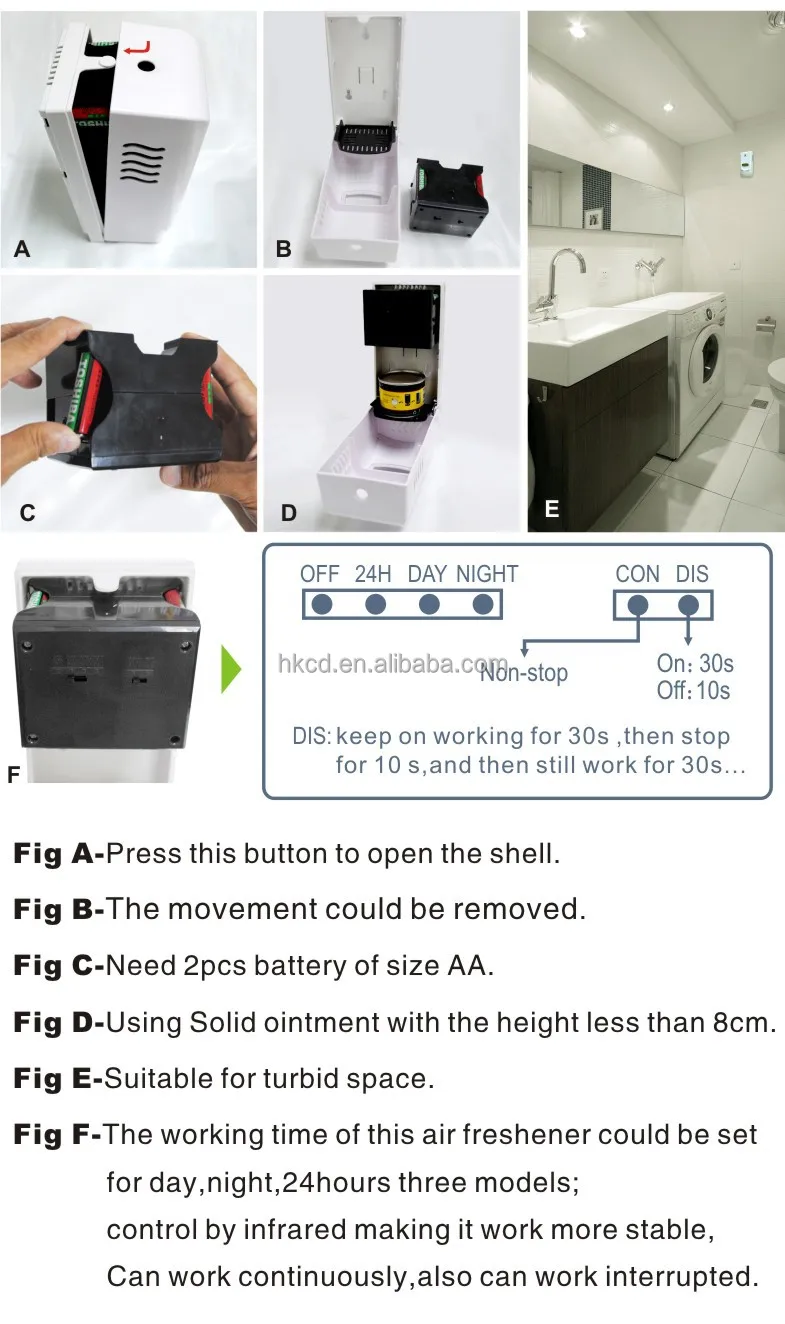 A

B

C

D

E

F

OFF 24H DAY NIGHT

CON DIS

hkcd.en.alibaba.com

Non-stop

On: 30s
Off: 10s

DIS: keep on working for 30s ,then stop for 10 s,and then still work for 30s...

Fig A-Press this button to open the shell.

Fig B-The movement could be removed.

Fig C-Need 2pcs battery of size AA.

Fig D-Using Solid ointment with the height less than 8cm.

Fig E-Suitable for turbid space.

Fig F-The working time of this air freshener could be set for day,night,24hours three models;
control by infrared making it work more stable,
Can work continuously,also can work interrupted.