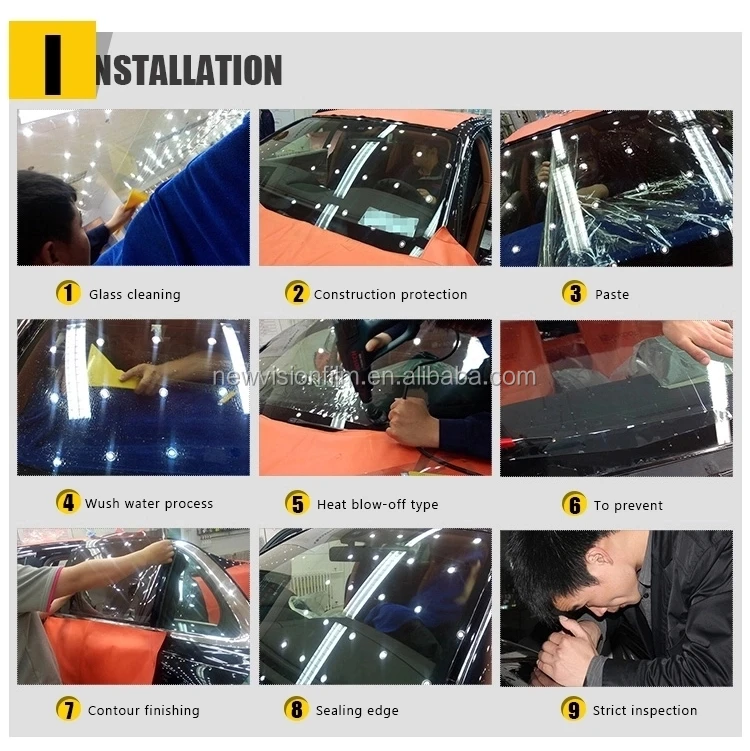 INSTALLATION

1 Glass cleaning

2 Construction protection

3 Paste

newvisionfilm.en.alibaba.com

4 Wush water process

5 Heat blow-off type

6 To prevent

7 Contour finishing

8 Sealing edge

9 Strict inspection