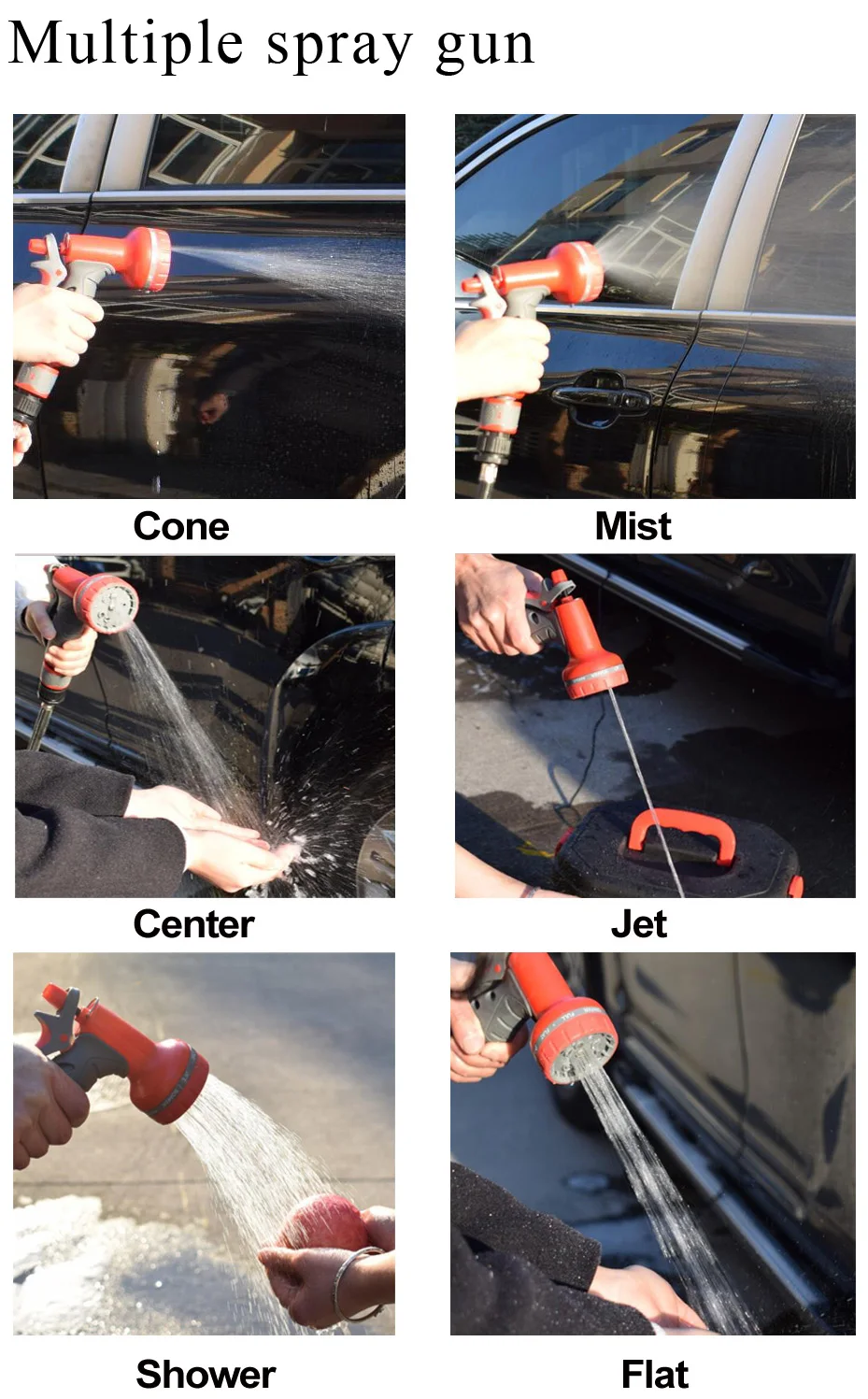 Multiple spray gun

Cone

Mist

Center

Jet

Shower

Flat