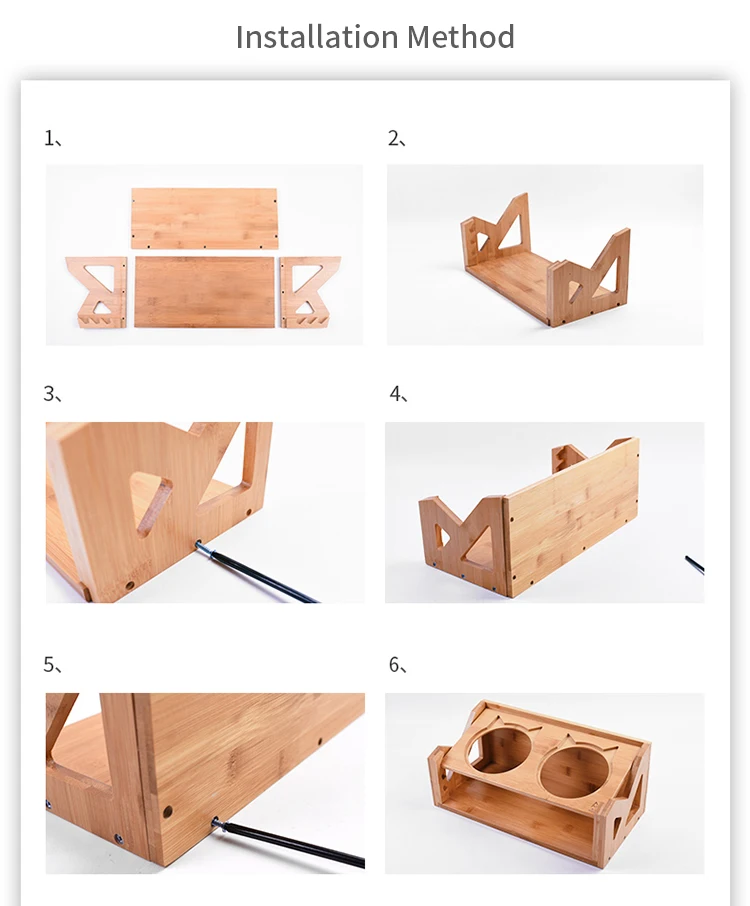 Installation Method

1、

2、

3、

4、

5、

6、