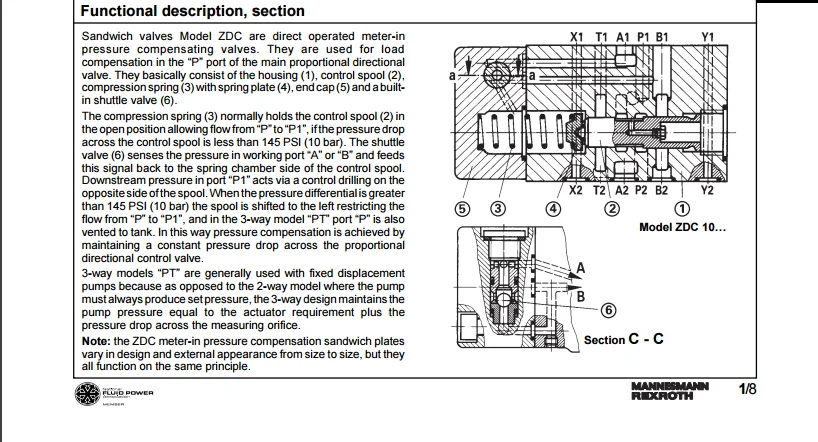 Functional description, section

Sandwich valves Model ZDC are direct operated meter-in pressure compensating valves. They are used for load compensation in the "P" port of the main proportional directional valve. They basically consist of the housing (1), control spool (2), compression spring (3) with spring plate (4), end cap (5) and a built-in shuttle valve (6).

The compression spring (3) normally holds the control spool (2) in the open position allowing flow from "P" to "P1", if the pressure drop across the control spool is less than 145 PSI (10 bar). The shuttle valve (6) senses the pressure in working port "A" or "B" and feeds this signal back to the spring chamber side of the control spool. Downstream pressure in port "P1" acts via a control drilling on the opposite side of the spool. When the pressure differential is greater than 145 PSI (10 bar) the spool is shifted to the left restricting the flow from "P" to "P1", and in the 3-way model "PT" port "P" is also vented to tank. In this way pressure compensation is achieved by maintaining a constant pressure drop across the proportional directional control valve.

3-way models "PT" are generally used with fixed displacement pumps because as opposed to the 2-way model where the pump must always produce set pressure, the 3-way design maintains the pump pressure equal to the actuator requirement plus the pressure drop across the measuring orifice.

Note: the ZDC meter-in pressure compensation sandwich plates vary in design and external appearance from size to size, but they all function on the same principle.

X1 T1 A1 P1 B1 Y1
a
a
X2 T2 A2 P2 B2 Y2
5 3 4 2 1
Model ZDC 10...
A
B
6
Section C - C

FLUID POWER
MEMBER

MANNESMANN
REXROTH

1/8