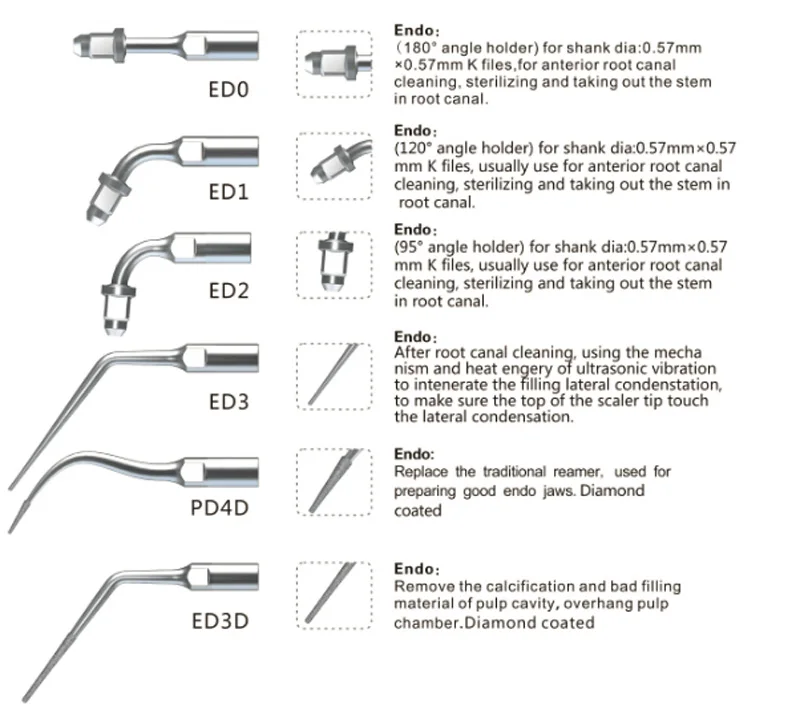 ED0

Endo:
(180° angle holder) for shank dia:0.57mm ×0.57mm K files,for anterior root canal cleaning, sterilizing and taking out the stem in root canal.

ED1

Endo:
(120° angle holder) for shank dia:0.57mm×0.57 mm K files, usually use for anterior root canal cleaning, sterilizing and taking out the stem in root canal.

ED2

Endo:
(95° angle holder) for shank dia:0.57mm×0.57 mm K files, usually use for anterior root canal cleaning, sterilizing and taking out the stem in root canal.

ED3

Endo:
After root canal cleaning, using the mecha nism and heat engery of ultrasonic vibration to intenerate the filling lateral condenstation, to make sure the top of the scaler tip touch the lateral condensation.

PD4D

Endo:
Replace the traditional reamer, used for preparing good endo jaws. Diamond coated

ED3D

Endo:
Remove the calcification and bad filling material of pulp cavity, overhang pulp chamber.Diamond coated