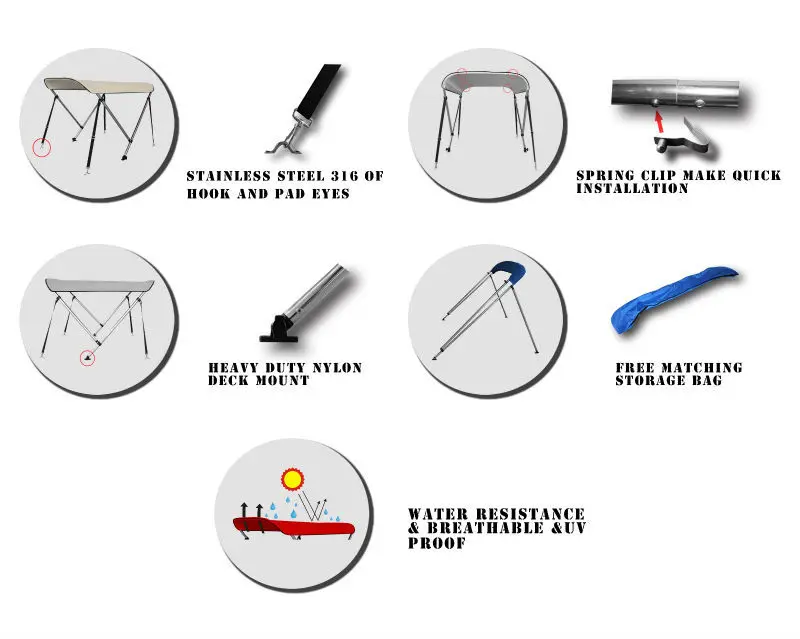 STAINLESS STEEL 316 OF HOOK AND PAD EYES

SPRING CLIP MAKE QUICK INSTALLATION

HEAVY DUTY NYLON DECK MOUNT

FREE MATCHING STORAGE BAG

WATER RESISTANCE & BREATHABLE &UV PROOF