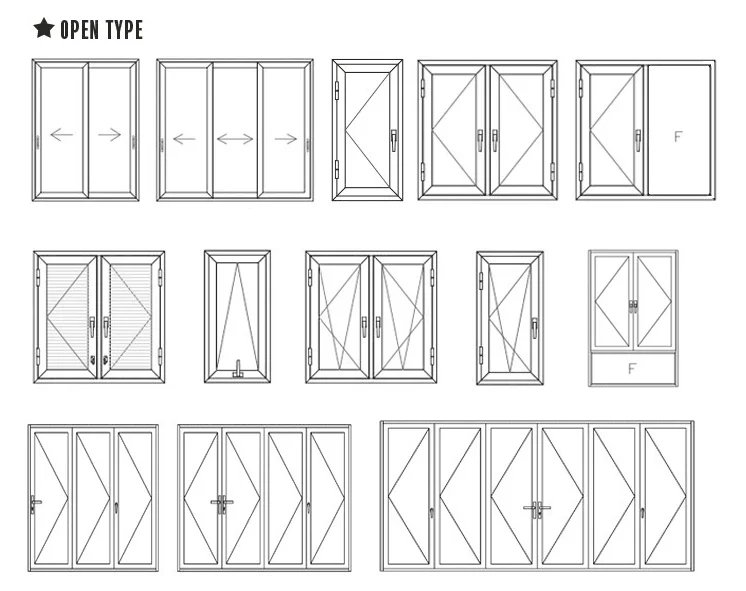 ★ OPEN TYPE

F

F