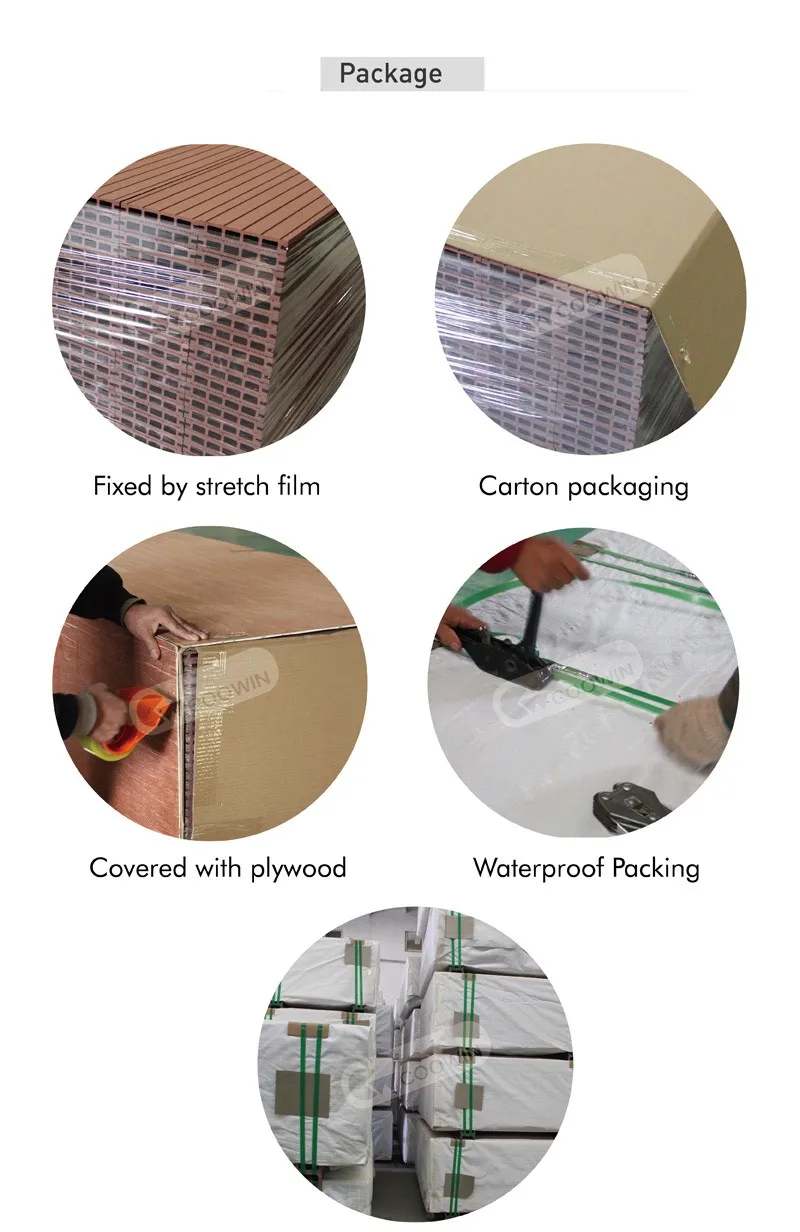 Package

COOWIN

Fixed by stretch film

COOWIN

Carton packaging

COOWIN

Covered with plywood

COOWIN

Waterproof Packing

COOWIN