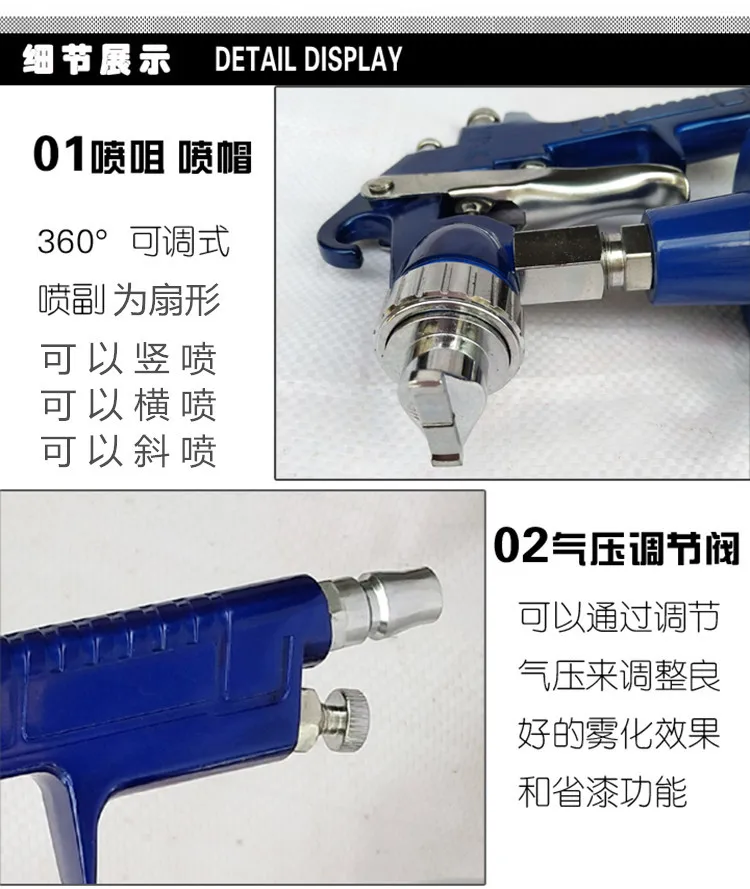 细节展示 DETAIL DISPLAY

01喷咀 喷帽

360° 可调式
喷副为扇形
可以竖喷
可以横喷
可以斜喷

02气压调节阀

可以通过调节
气压来调整良
好的雾化效果
和省漆功能