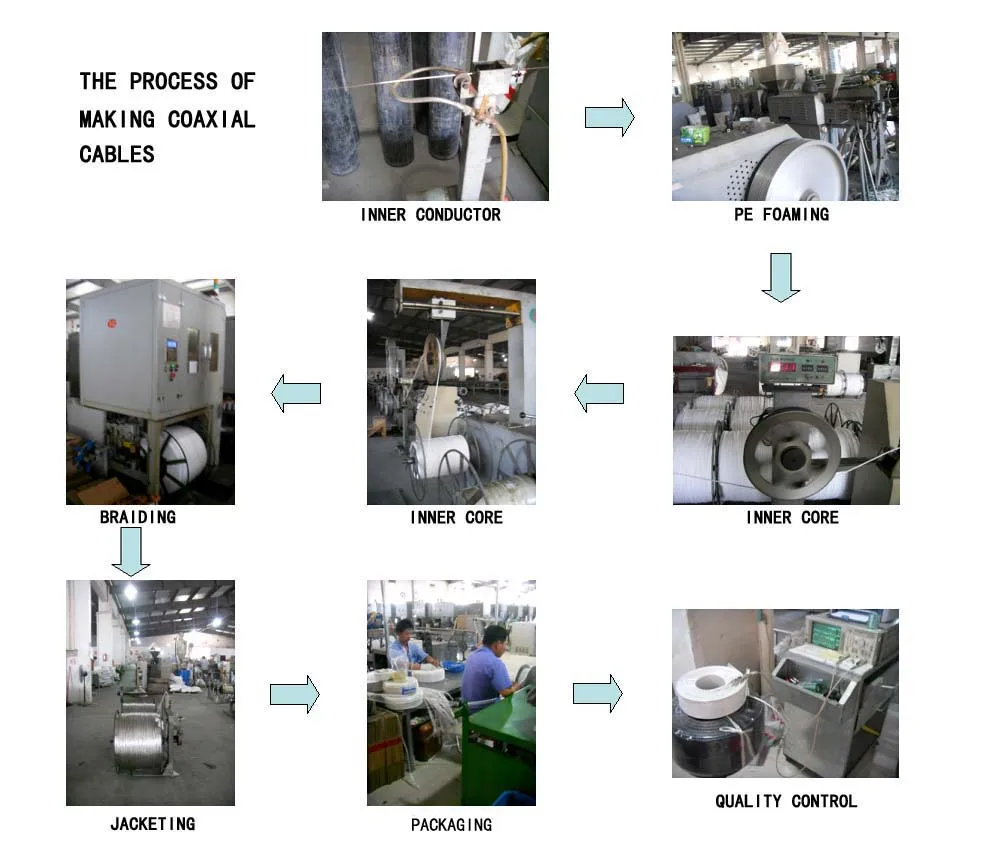 THE PROCESS OF MAKING COAXIAL CABLES

INNER CONDUCTOR

PE FOAMING

INNER CORE

INNER CORE

BRAIDING

JACKETING

PACKAGING

QUALITY CONTROL