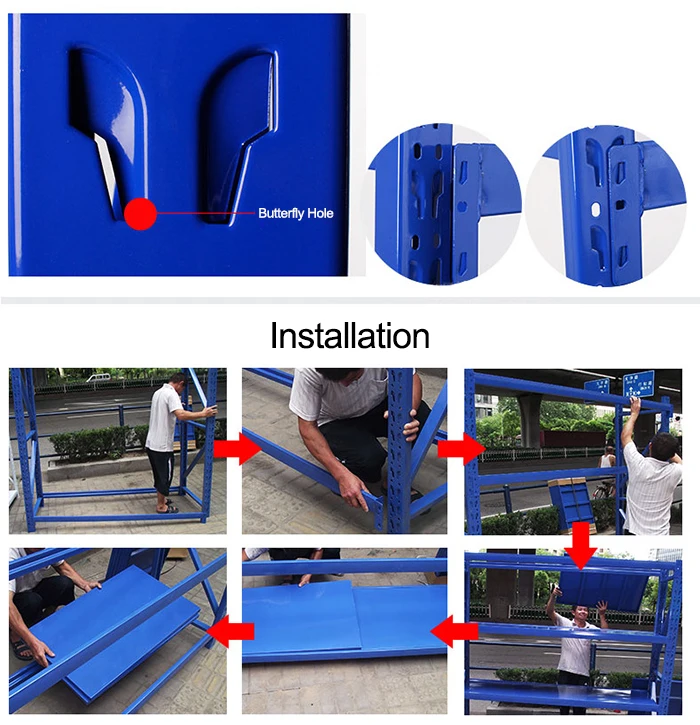 Butterfly Hole

Installation