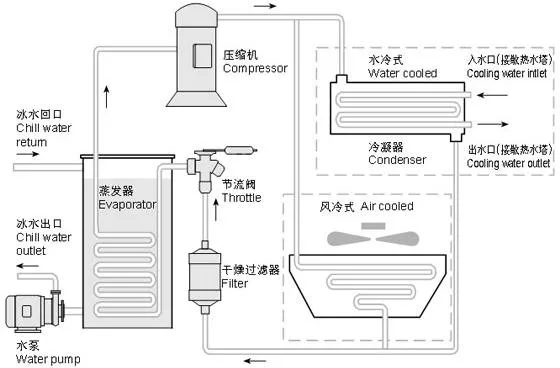 压缩机
Compressor

水冷式
Water cooled

入水口(接散热水塔)
Cooling water intlet

冰水回口
Chill water return

冷凝器
Condenser

出水口(接散热水塔)
Cooling water outlet

蒸发器
Evaporator

节流阀
Throttle

风冷式 Air cooled

冰水出口
Chill water outlet

干燥过滤器
Filter

水泵
Water pump