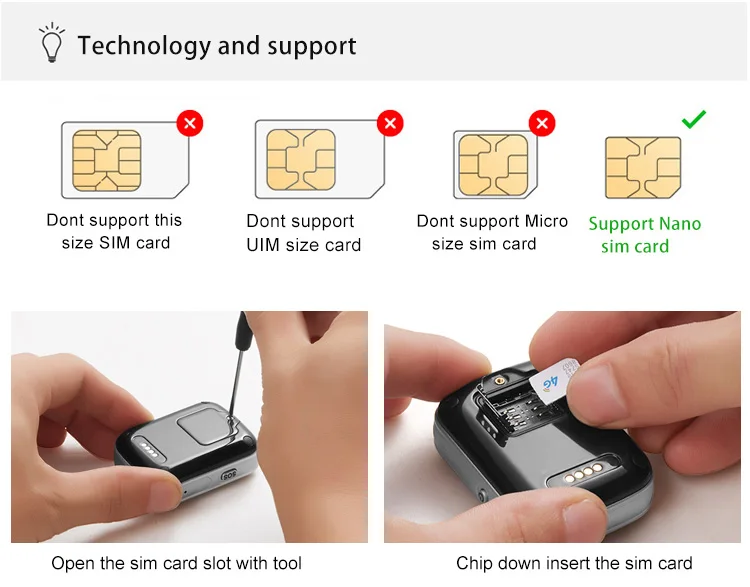 Technology and support

Dont support this size SIM card

Dont support UIM size card

Dont support Micro size sim card

Support Nano sim card

SOS

4G

Open the sim card slot with tool

Chip down insert the sim card